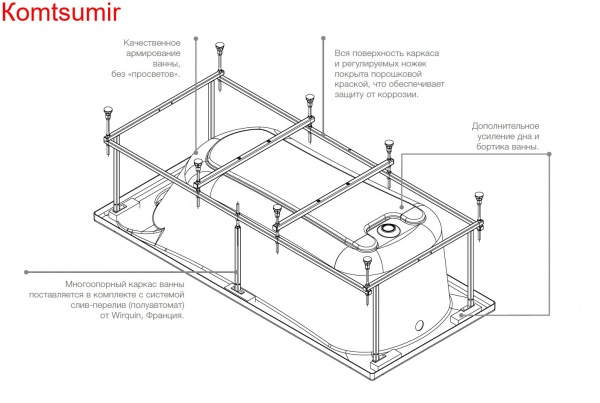 Komtsumir

Качественное армирование ванны, без «просветов».

Вся поверхность каркаса и регулируемых ножек покрыта порошковой краской, что обеспечивает защиту от коррозии.

Дополнительное усиление дна и бортика ванны.

Многоопорный каркас ванны поставляется в комплекте с системой слив-перелив (полуавтомат) от Wirquin, Франция.