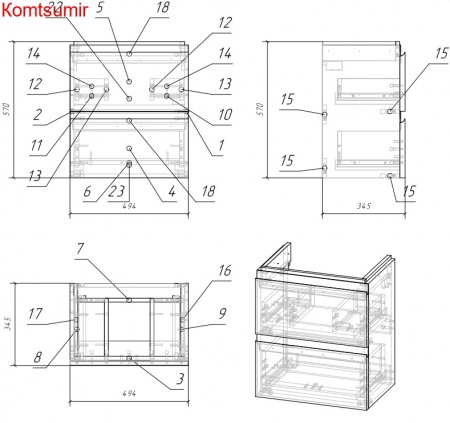 Komtsumir

22 5 18 12
14 14
12 13
2 10
11 1
13
6 23 4 18
570
494

15
15
15
15
570
345

7
16
17 9
8
3
345
494