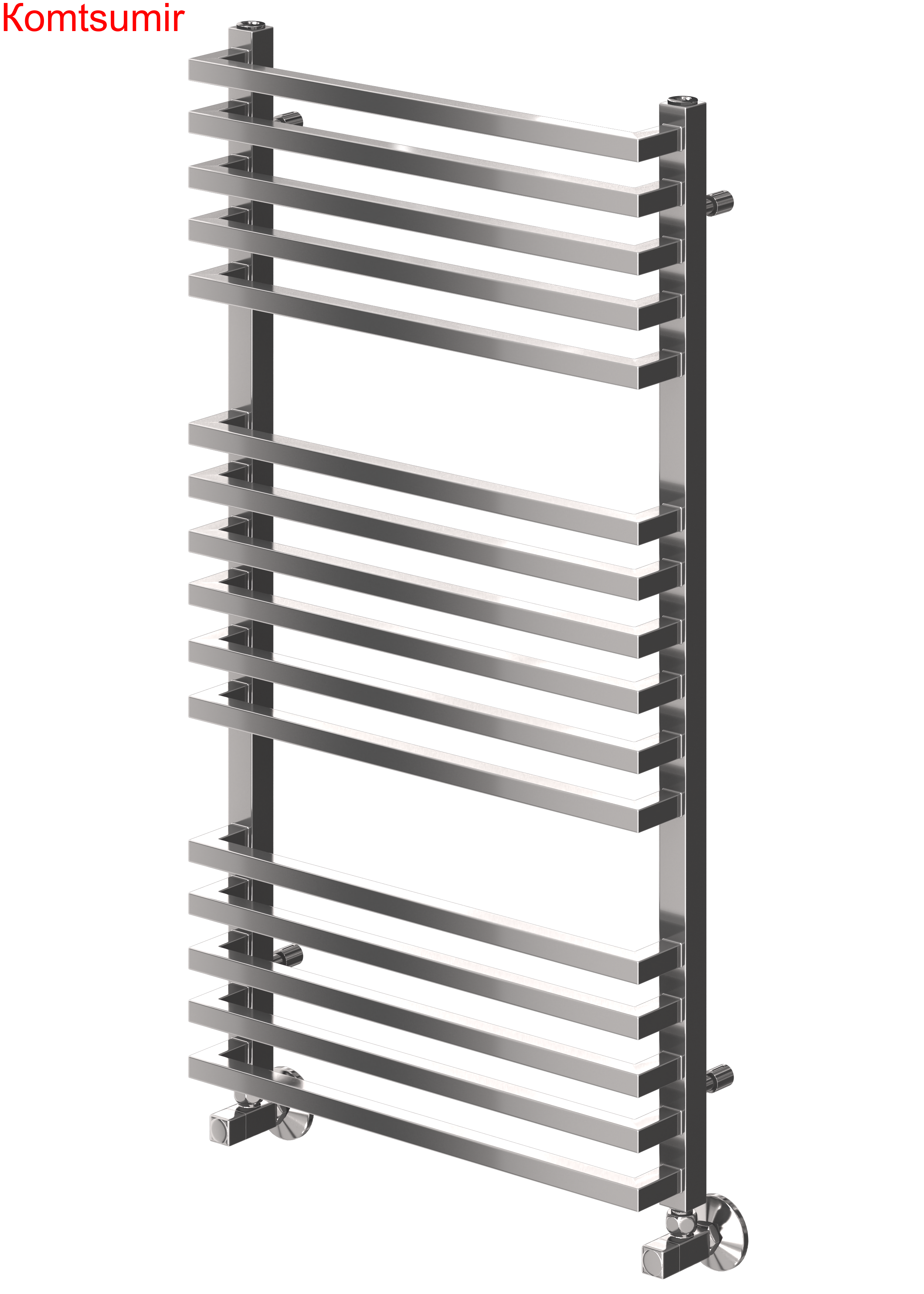 Komtsumir