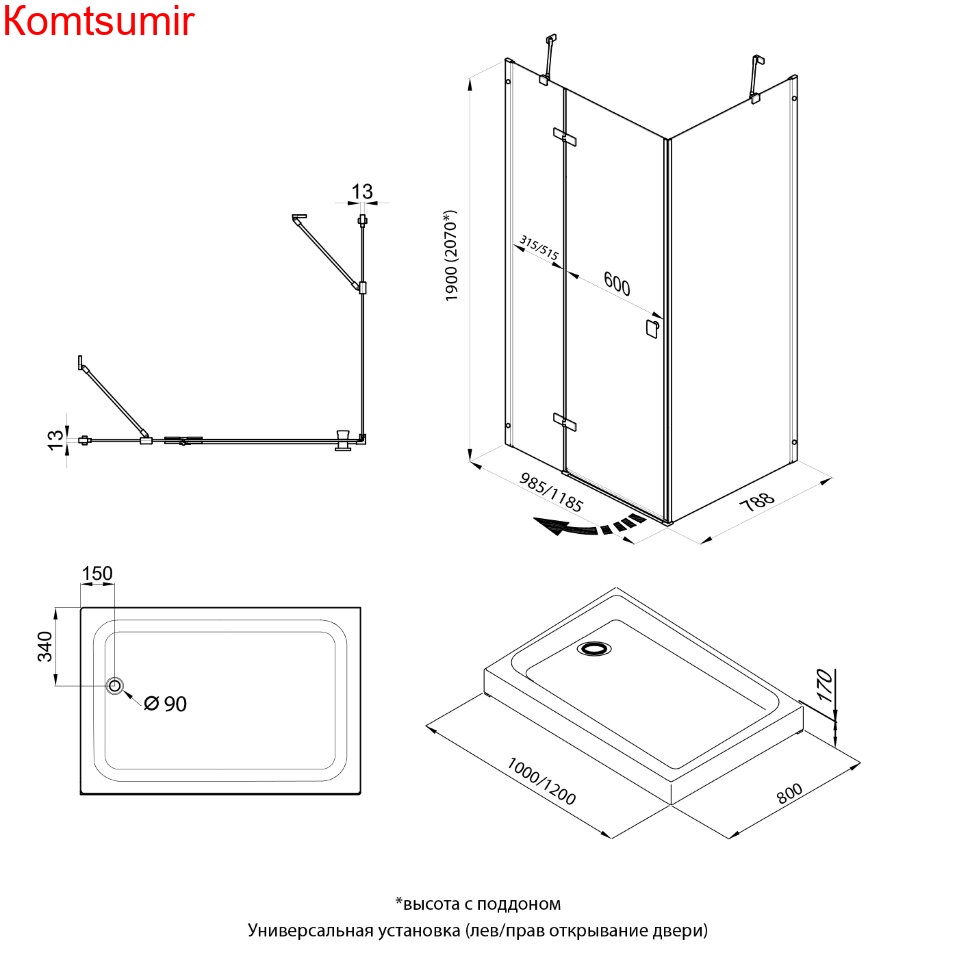 Komtsumir

13

13

1900 (2070*)

315/515

600

985/1185

788

150

340

Ø 90

170

1000/1200

800

*высота с поддоном

Универсальная установка (лев/прав открывание двери)