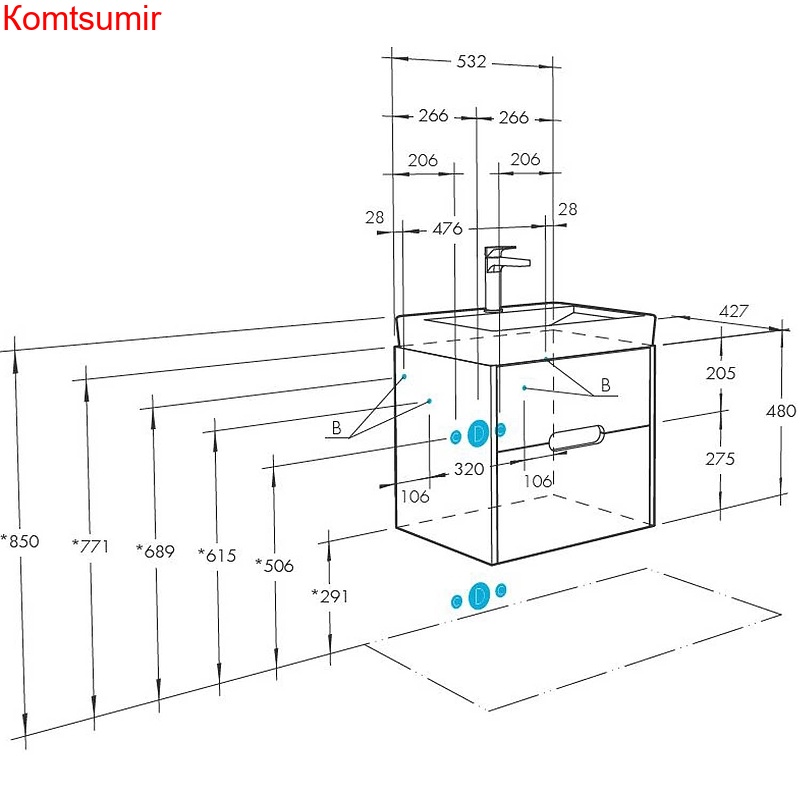 Komtsumir

532
266 266
206 206
28 476 28
427
205
480
275
B
B
C D C
320
106 106
*850 *771 *689 *615 *506 *291
C D C