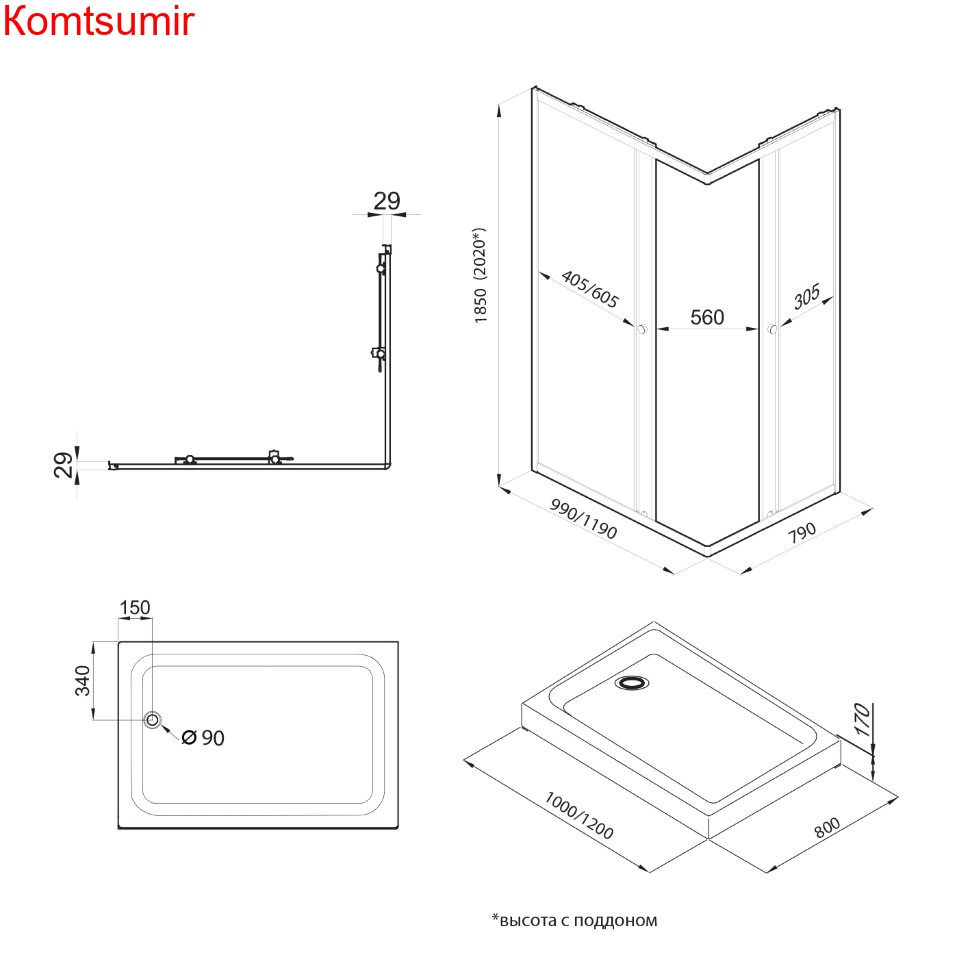 Komtsumir

29

29

1850 (2020*)

405/605

560

305

990/1190

790

150

340

Ø 90

170

1000/1200

800

*высота с поддоном