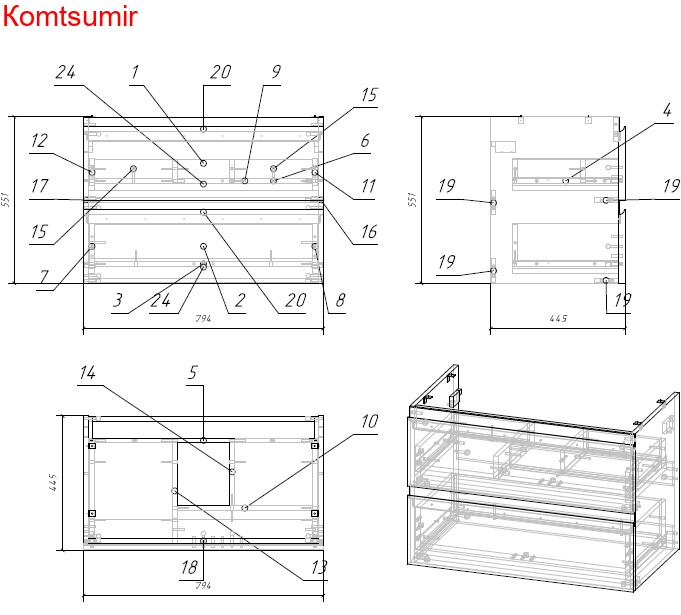 Komtsumir

24
1
20
9
15
12
6
17
11
551
15
16
7
3
24
2
20
8
794

4
19
19
551
19
19
445

14
5
10
445
18
13
794