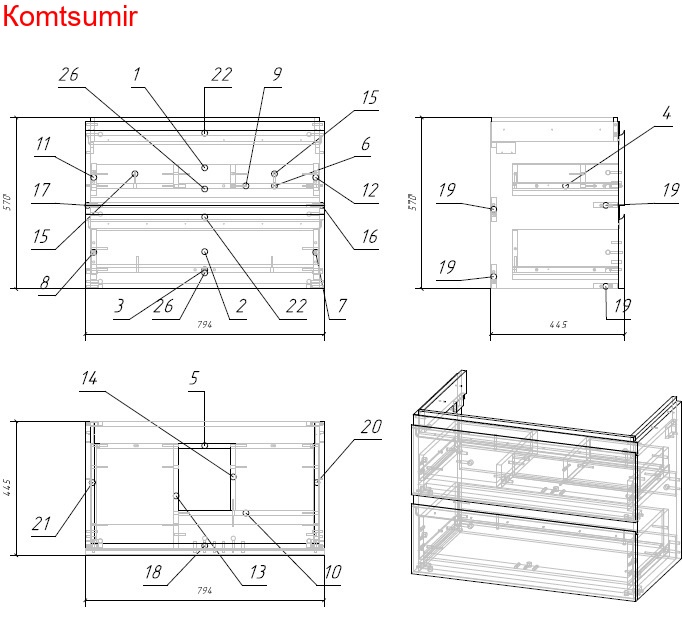 Komtsumir

26 1 22 9 15
11 6
17 12
15 16
8
3 26 2 22 7
570
794

4
19 19
19 19
570
445

14 5
20
21
18 13 10
445
794