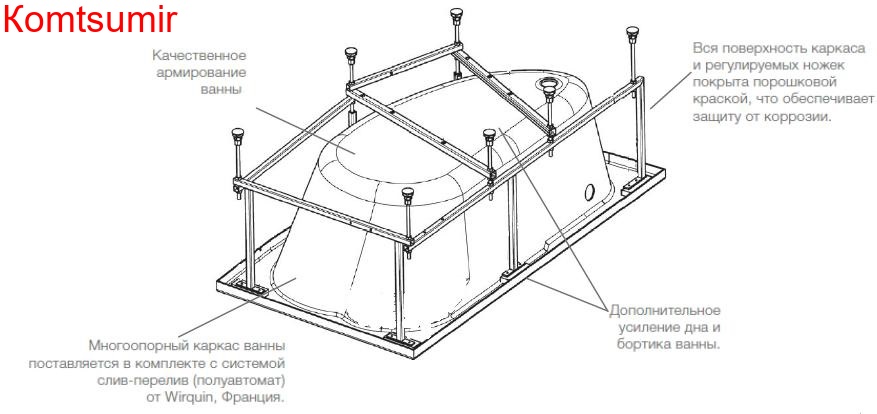 Komtsumir

Качественное армирование ванны

Вся поверхность каркаса и регулируемых ножек покрыта порошковой краской, что обеспечивает защиту от коррозии.

Дополнительное усиление дна и бортика ванны.

Многоопорный каркас ванны поставляется в комплекте с системой слив-перелив (полуавтомат) от Wirquin, Франция.