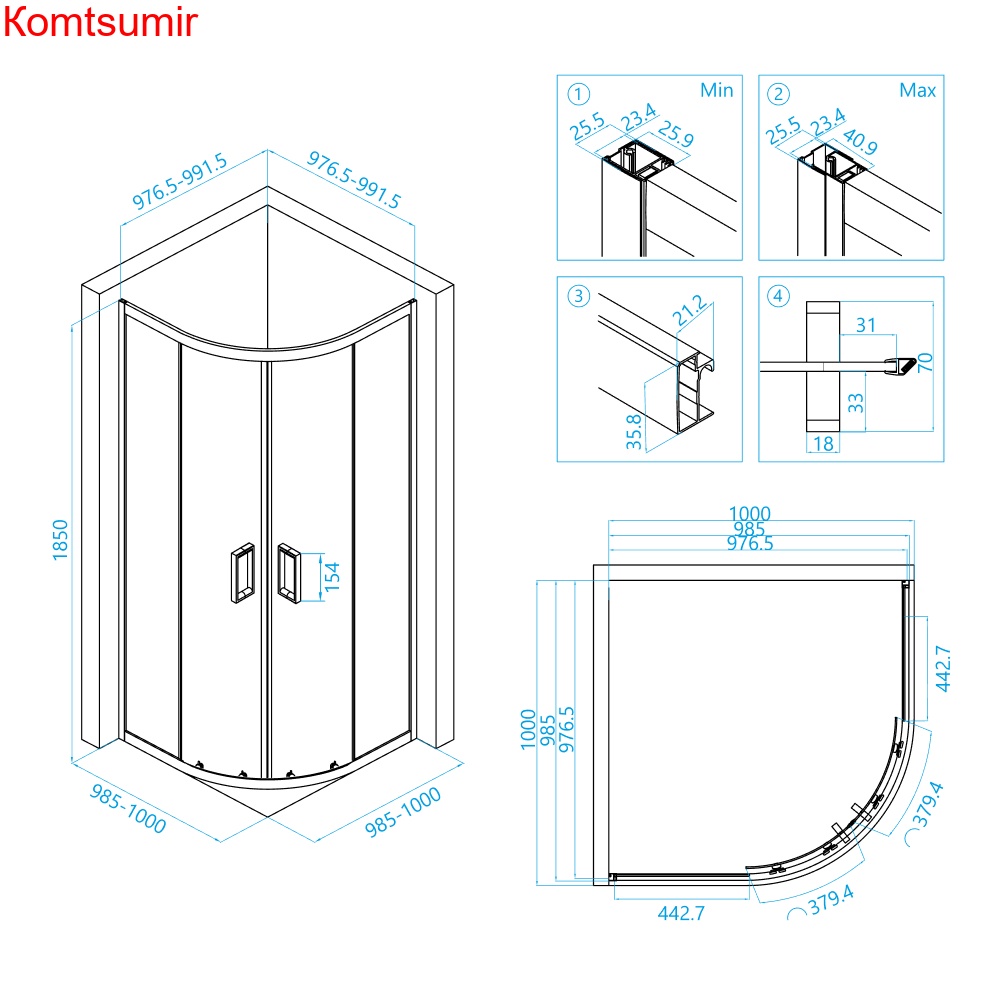 Komtsumir

976.5-991.5
976.5-991.5
1850
154
985-1000
985-1000

① Min
25.5 23.4 25.9

② Max
25.5 23.4 40.9

③
21.2
35.8

④
31
70
33
18

1000
985
976.5
1000
985
976.5
442.7
379.4
442.7
379.4