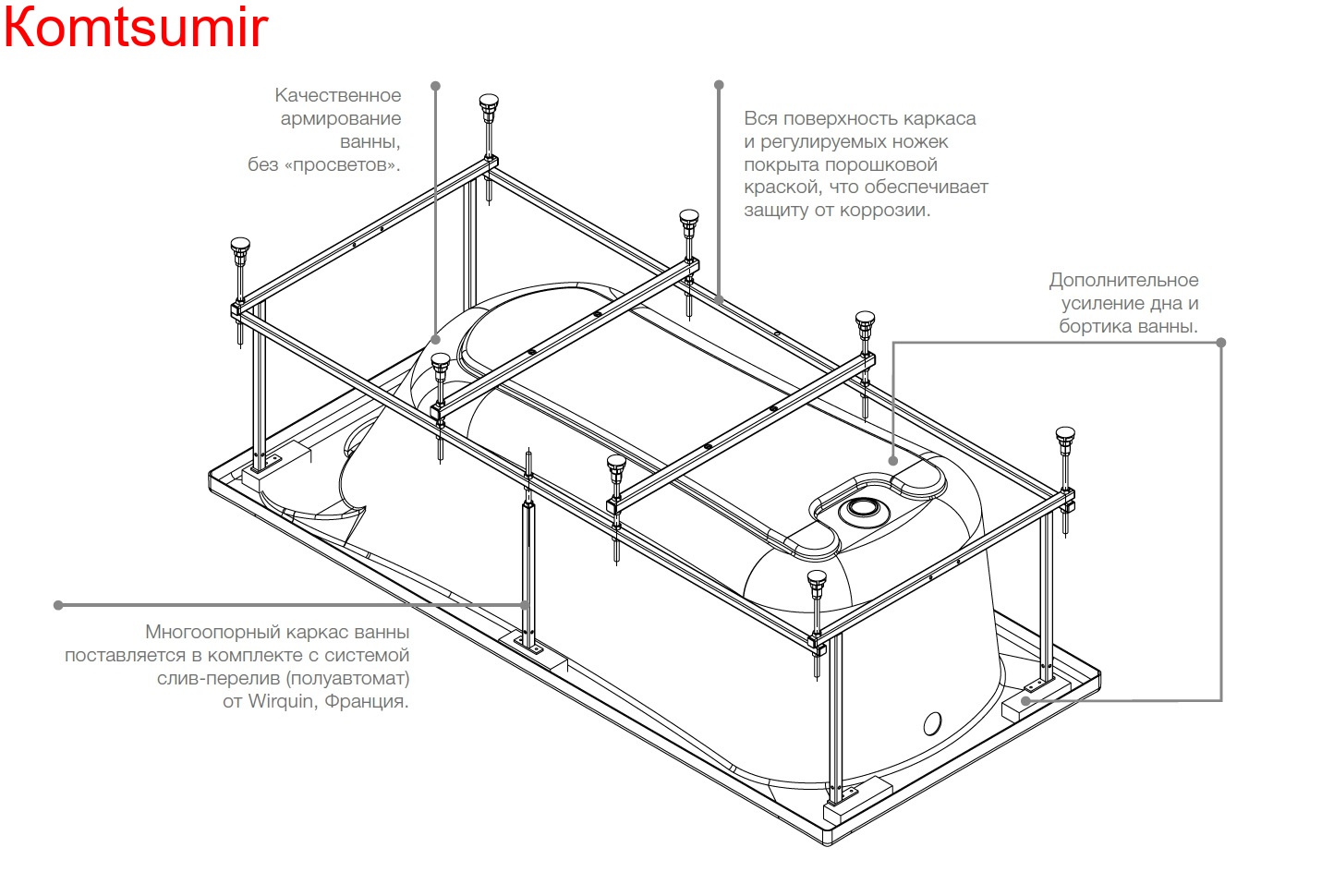 Komtsumir

Качественное армирование ванны, без «просветов».

Вся поверхность каркаса и регулируемых ножек покрыта порошковой краской, что обеспечивает защиту от коррозии.

Дополнительное усиление дна и бортика ванны.

Многоопорный каркас ванны поставляется в комплекте с системой слив-перелив (полуавтомат) от Wirquin, Франция.